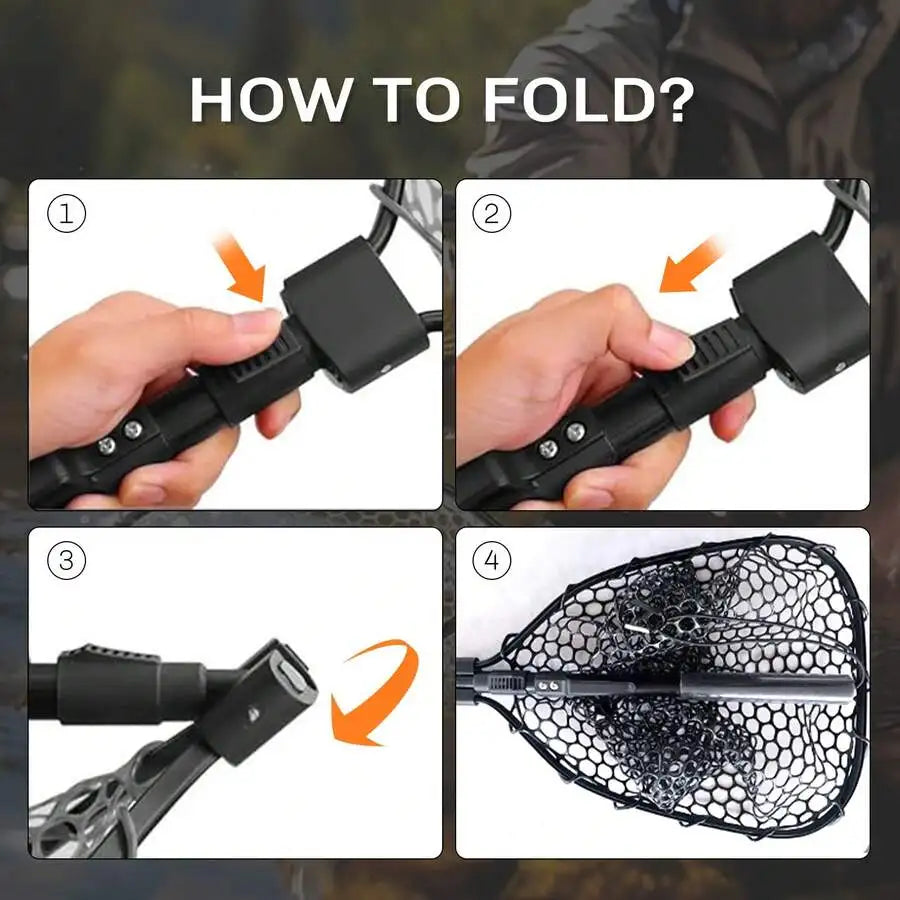 HOW TO FOLD?

①

②

③

④