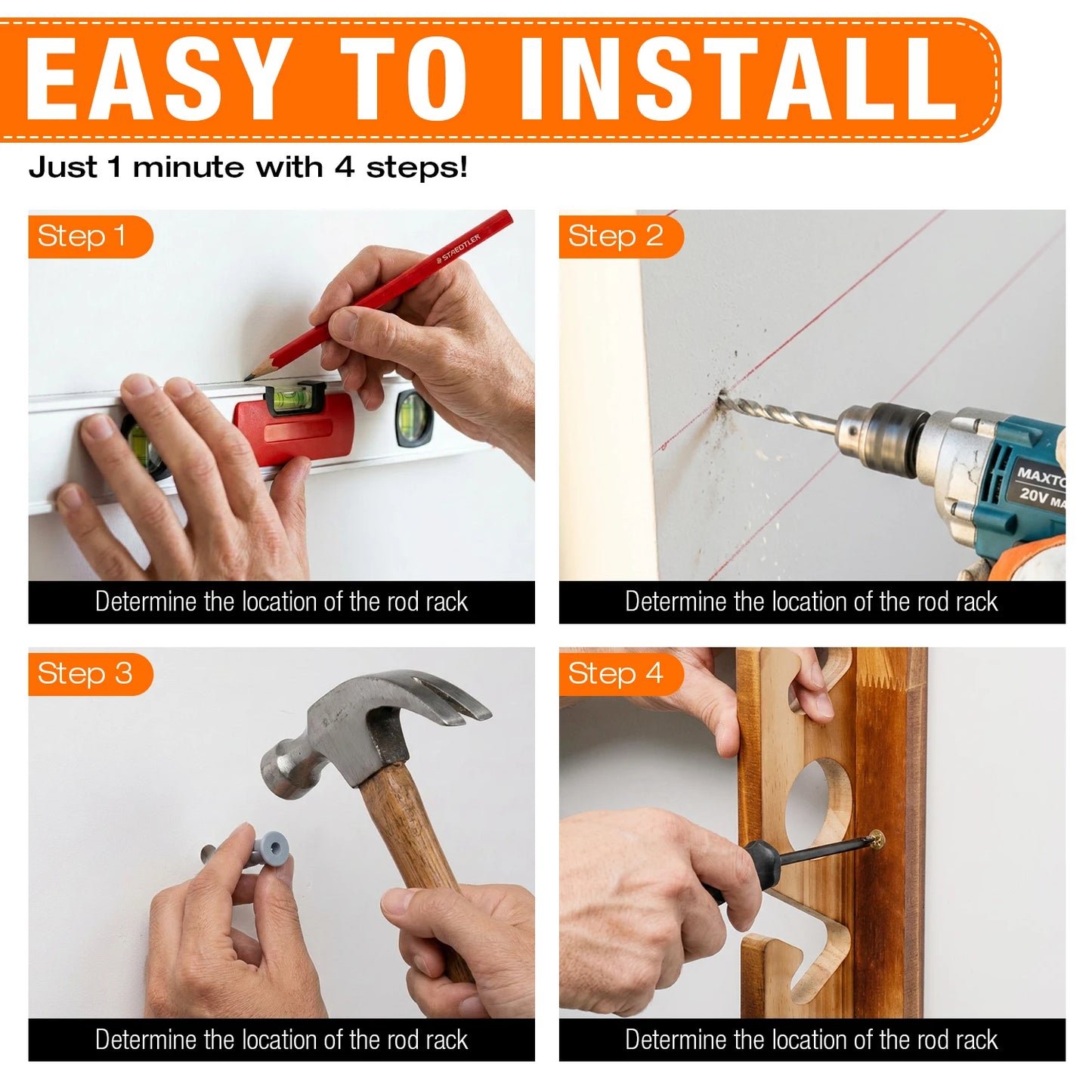 EASY TO INSTALL

Just 1 minute with 4 steps!

Step 1

STAEDTLER

Determine the location of the rod rack

Step 2

MAXTO

20V MA

Determine the location of the rod rack

Step 3

Determine the location of the rod rack

Step 4

Determine the location of the rod rack