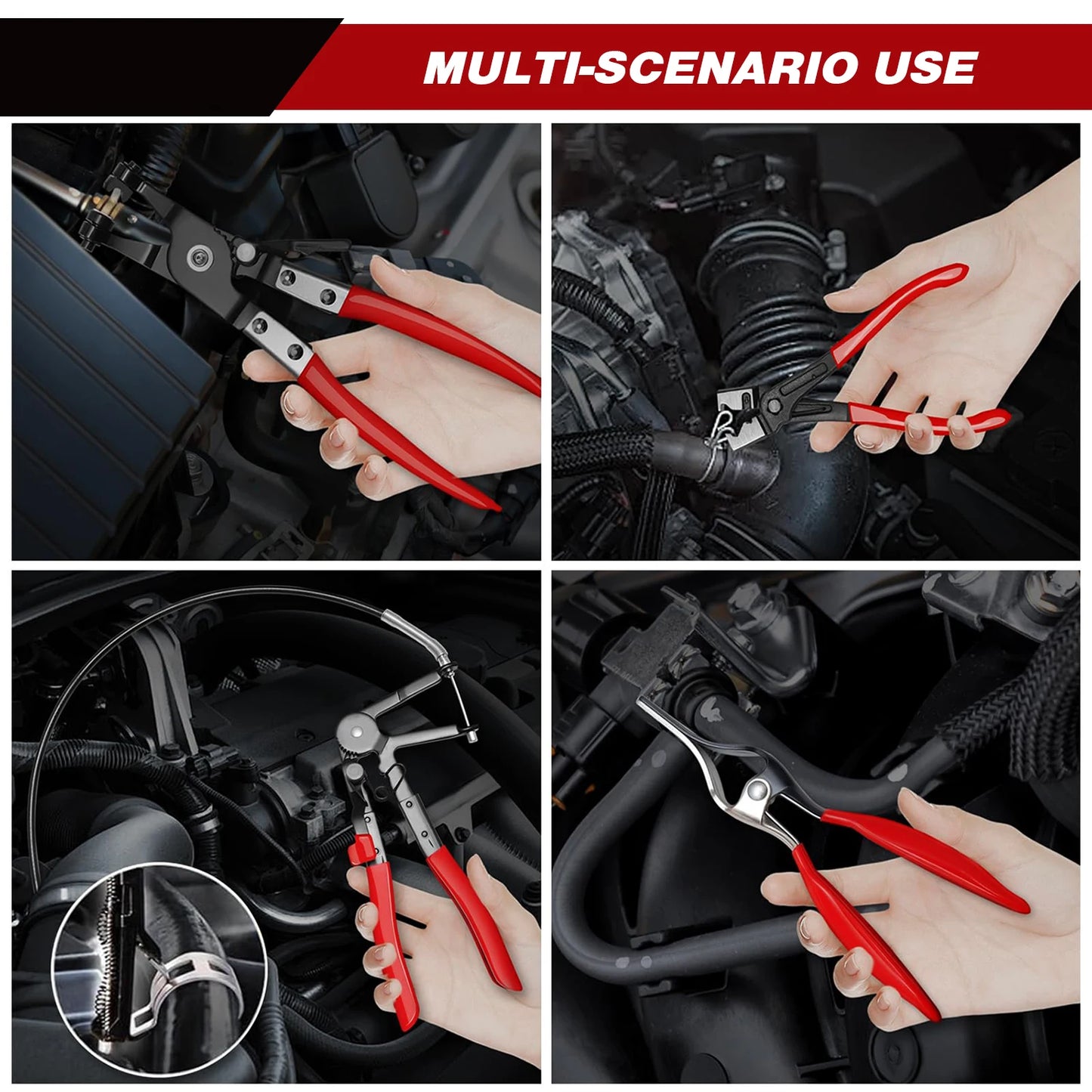 MULTI-SCENARIO USE