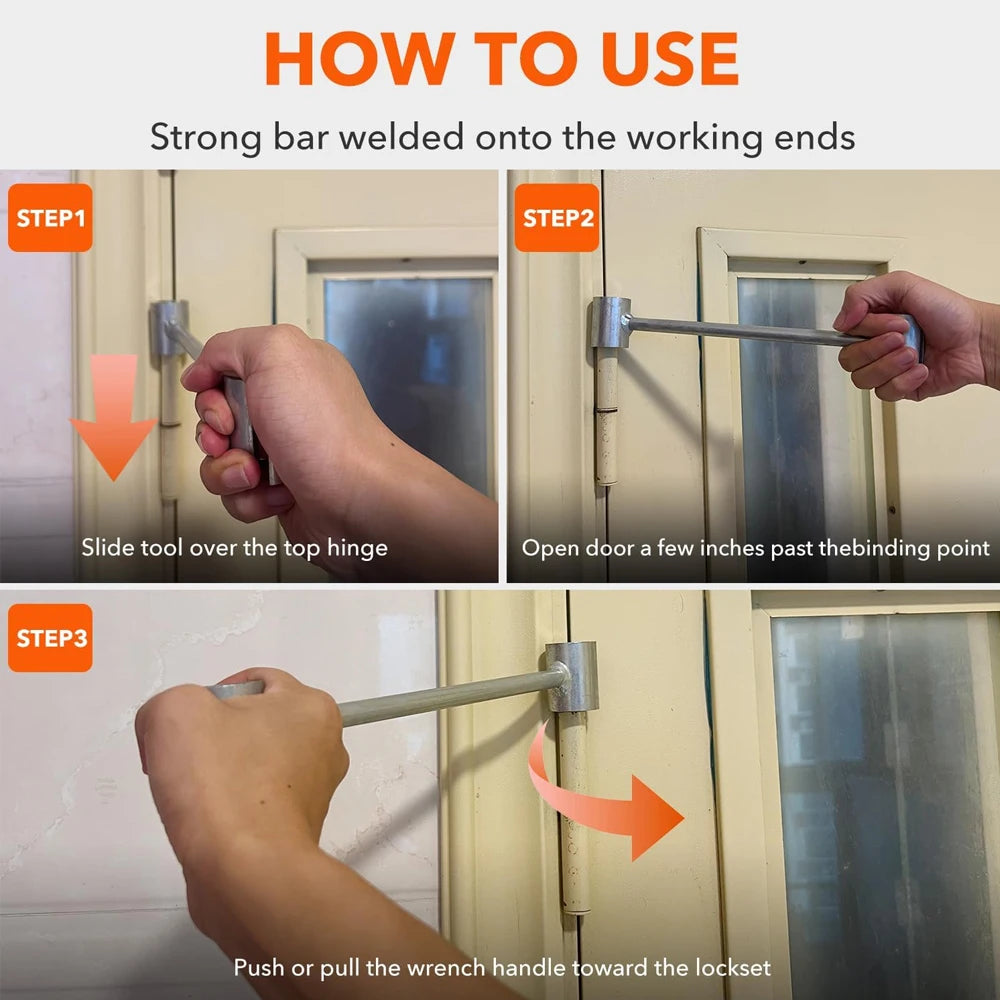 HOW TO USE

Strong bar welded onto the working ends

STEP1

Slide tool over the top hinge

STEP2

Open door a few inches past thebinding point

STEP3

Push or pull the wrench handle toward the lockset