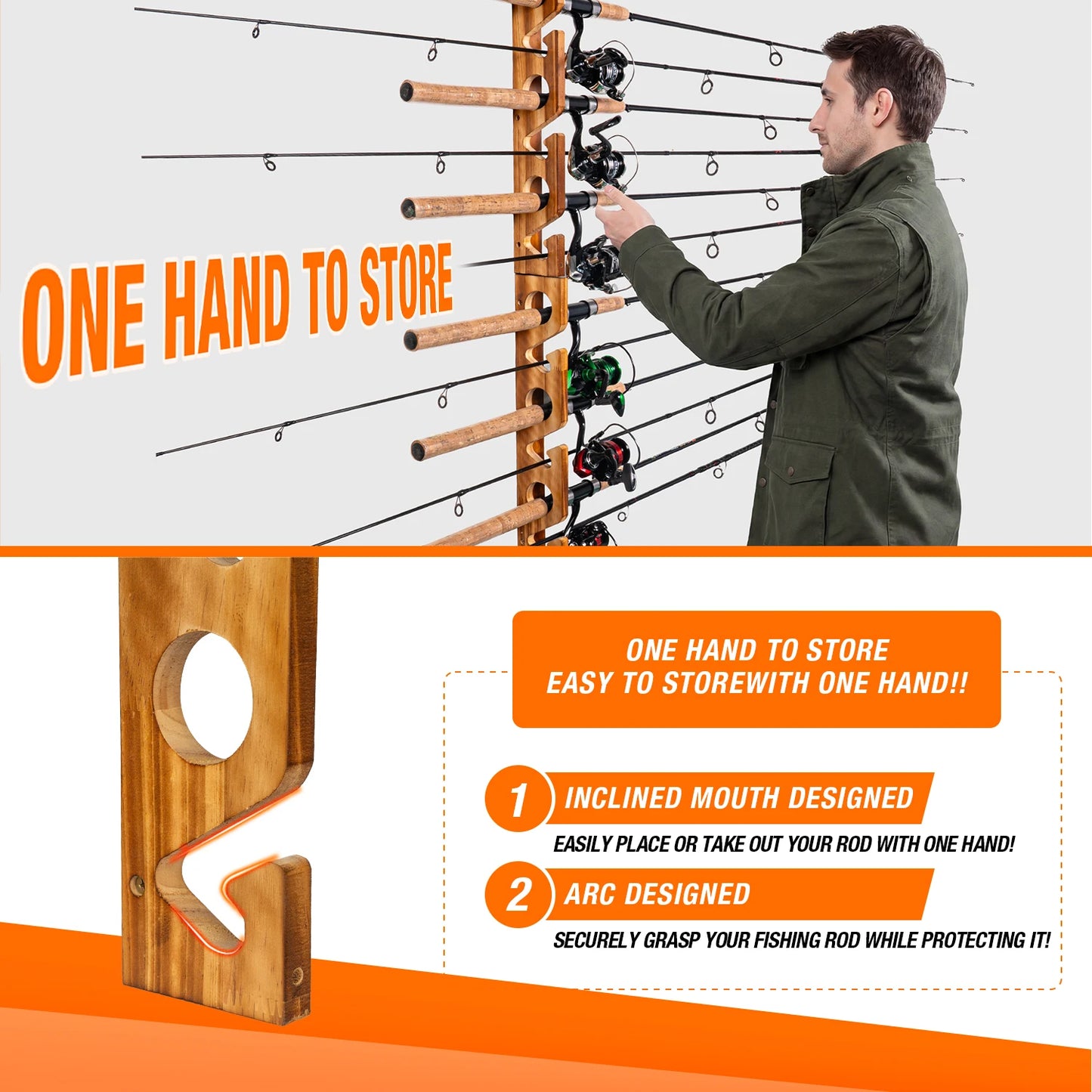 ONE HAND TO STORE

ONE HAND TO STORE
EASY TO STOREWITH ONE HAND!!

1 INCLINED MOUTH DESIGNED
EASILY PLACE OR TAKE OUT YOUR ROD WITH ONE HAND!

2 ARC DESIGNED
SECURELY GRASP YOUR FISHING ROD WHILE PROTECTING IT!