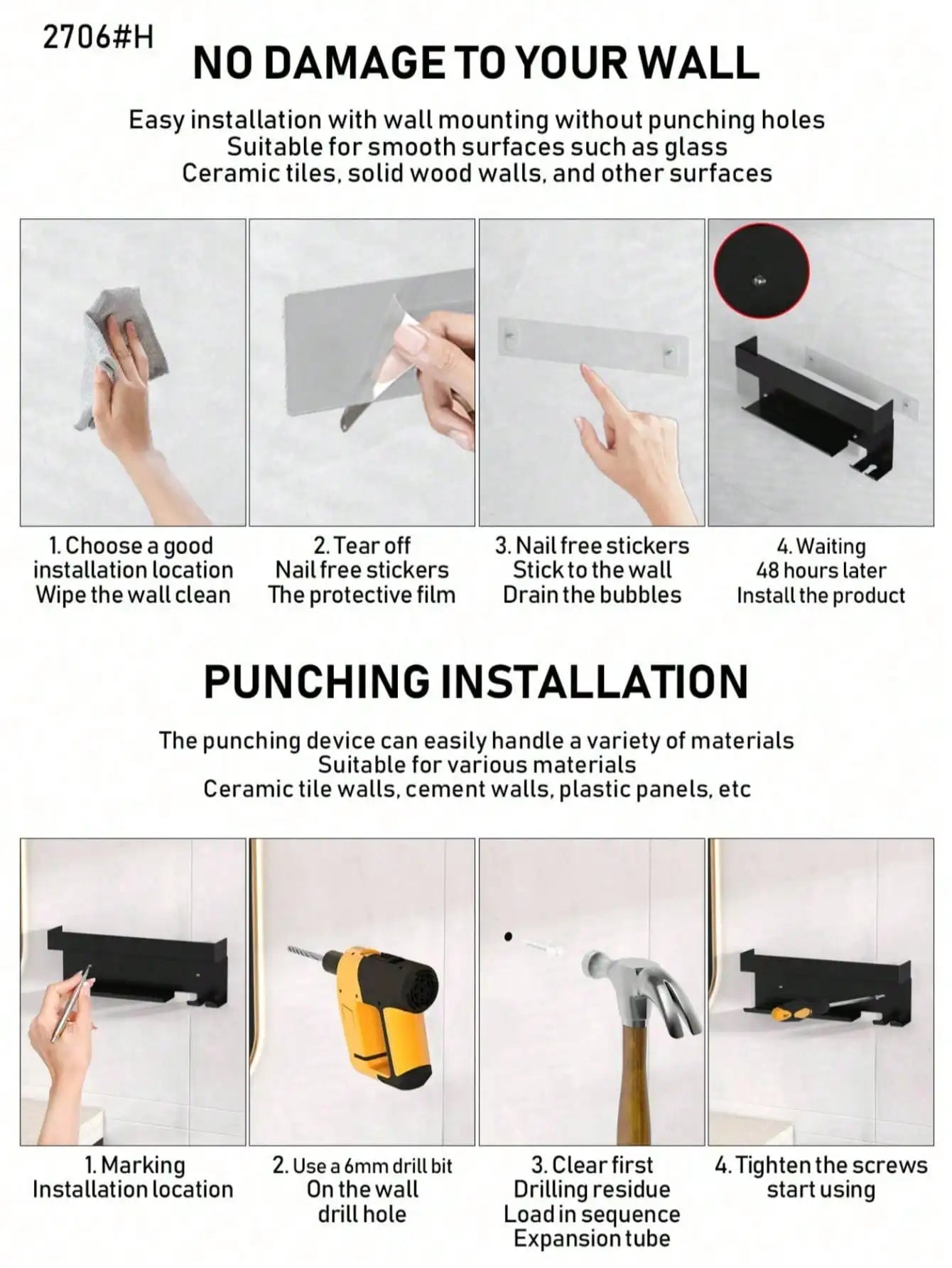 2706#H

NO DAMAGE TO YOUR WALL

Easy installation with wall mounting without punching holes
Suitable for smooth surfaces such as glass
Ceramic tiles, solid wood walls, and other surfaces

1. Choose a good installation location Wipe the wall clean

2. Tear off Nail free stickers The protective film

3. Nail free stickers Stick to the wall Drain the bubbles

4. Waiting 48 hours later Install the product

PUNCHING INSTALLATION

The punching device can easily handle a variety of materials
Suitable for various materials
Ceramic tile walls, cement walls, plastic panels, etc

1. Marking Installation location

2. Use a 6mm drill bit On the wall drill hole

3. Clear first Drilling residue Load in sequence Expansion tube

4. Tighten the screws start using