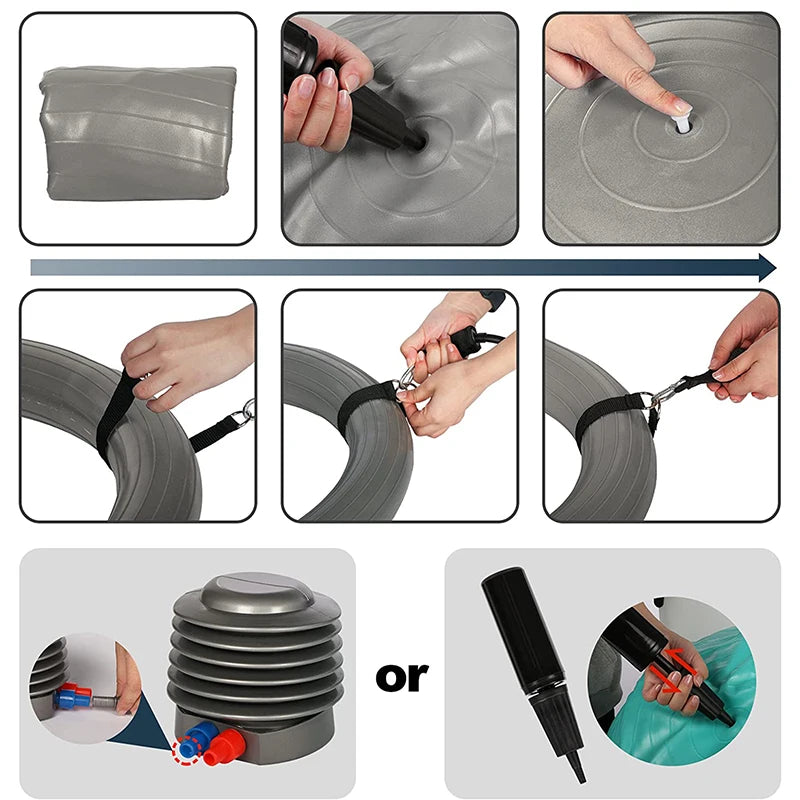 or