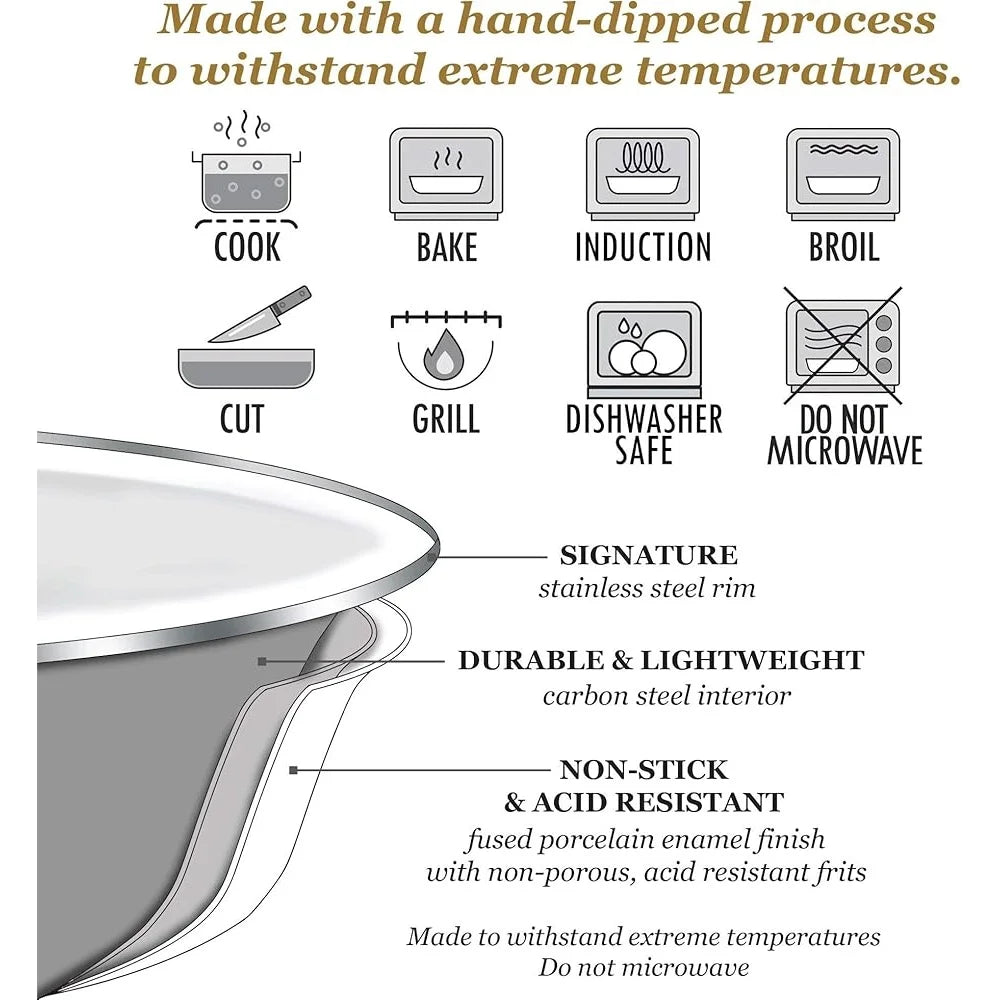 Made with a hand-dipped process to withstand extreme temperatures.

COOK

BAKE

INDUCTION

BROIL

CUT

GRILL

DISHWASHER SAFE

DO NOT MICROWAVE

SIGNATURE
stainless steel rim

DURABLE & LIGHTWEIGHT
carbon steel interior

NON-STICK
& ACID RESISTANT
fused porcelain enamel finish with non-porous, acid resistant frits

Made to withstand extreme temperatures
Do not microwave