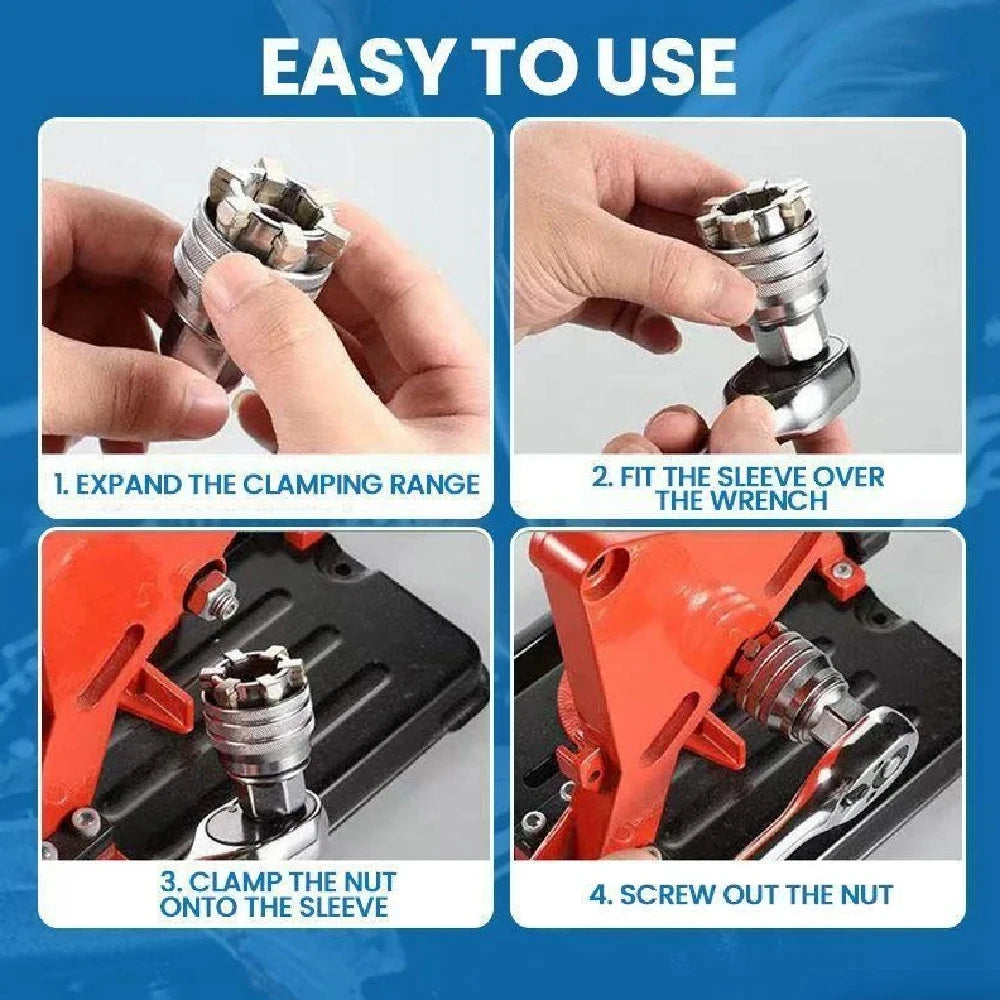 EASY TO USE

1. EXPAND THE CLAMPING RANGE

2. FIT THE SLEEVE OVER THE WRENCH

3. CLAMP THE NUT ONTO THE SLEEVE

4. SCREW OUT THE NUT