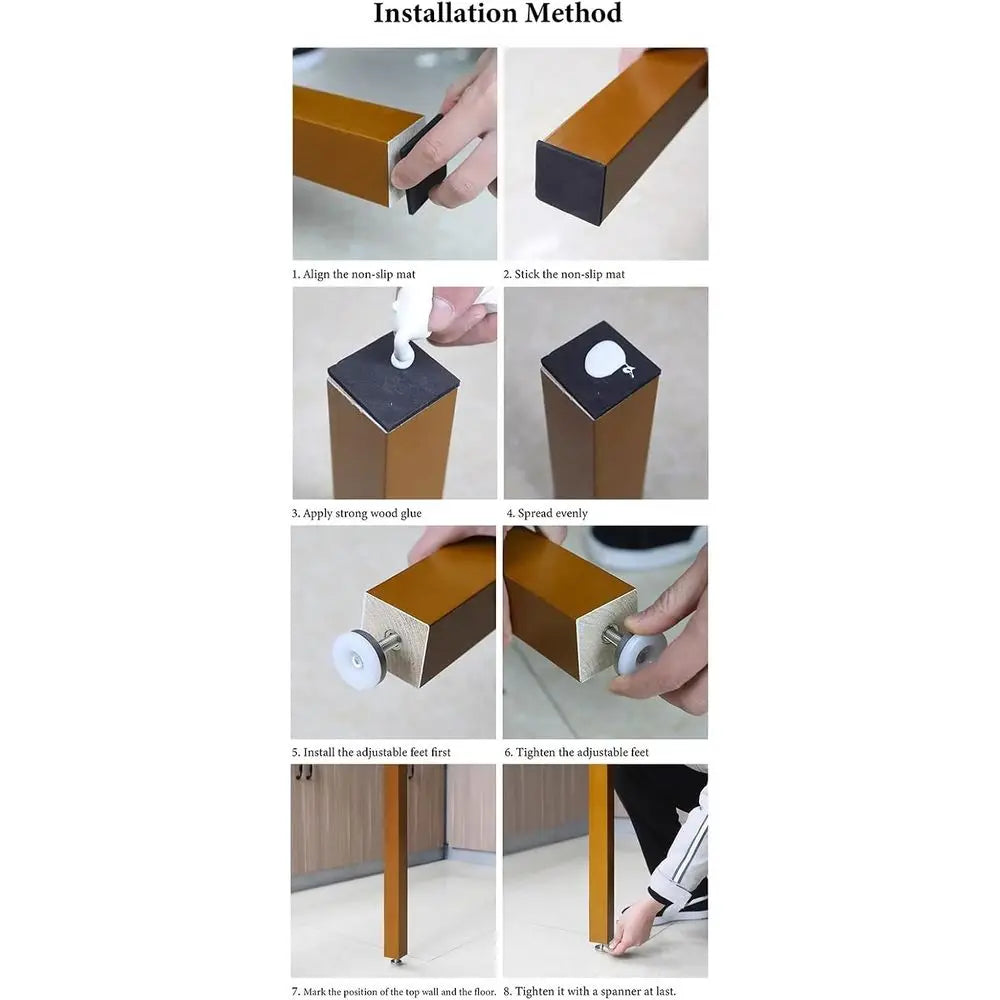 Installation Method

1. Align the non-slip mat

2. Stick the non-slip mat

3. Apply strong wood glue

4. Spread evenly

5. Install the adjustable feet first

6. Tighten the adjustable feet

7. Mark the position of the top wall and the floor.

8. Tighten it with a spanner at last.