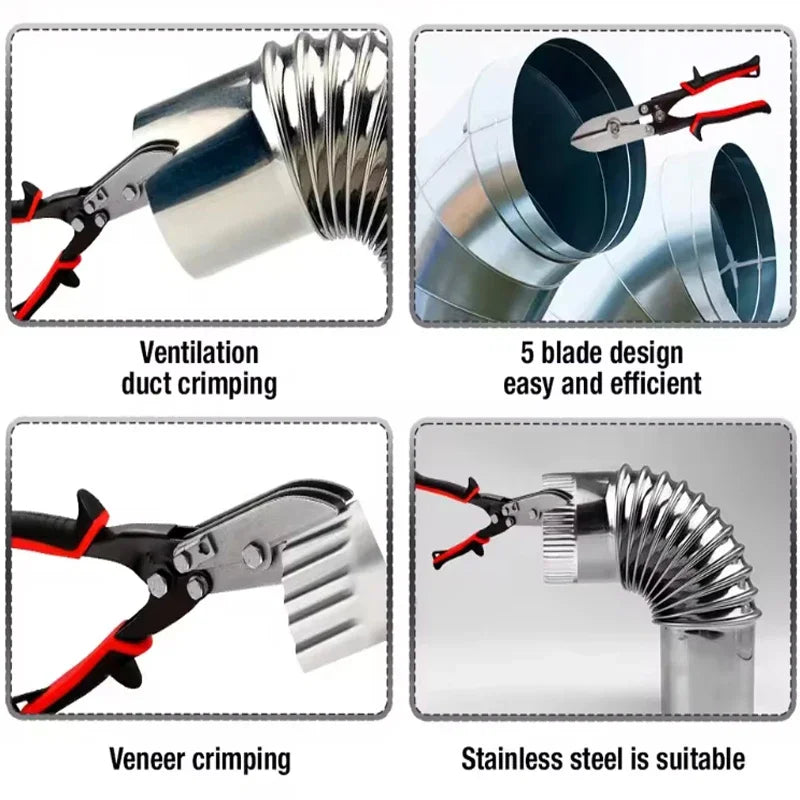 Ventilation duct crimping

5 blade design easy and efficient

Veneer crimping

Stainless steel is suitable